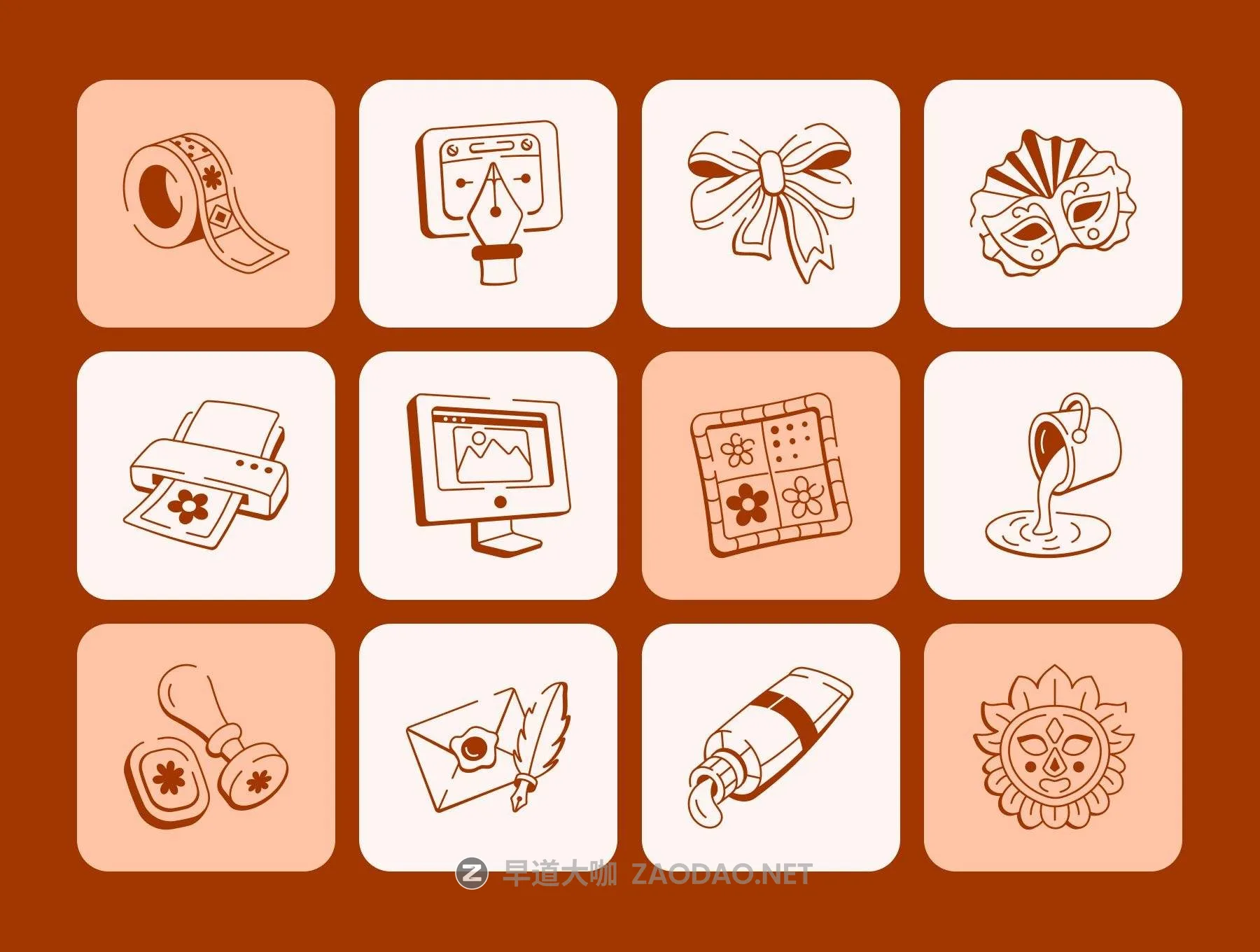 早道大咖 ZAODAO.NET