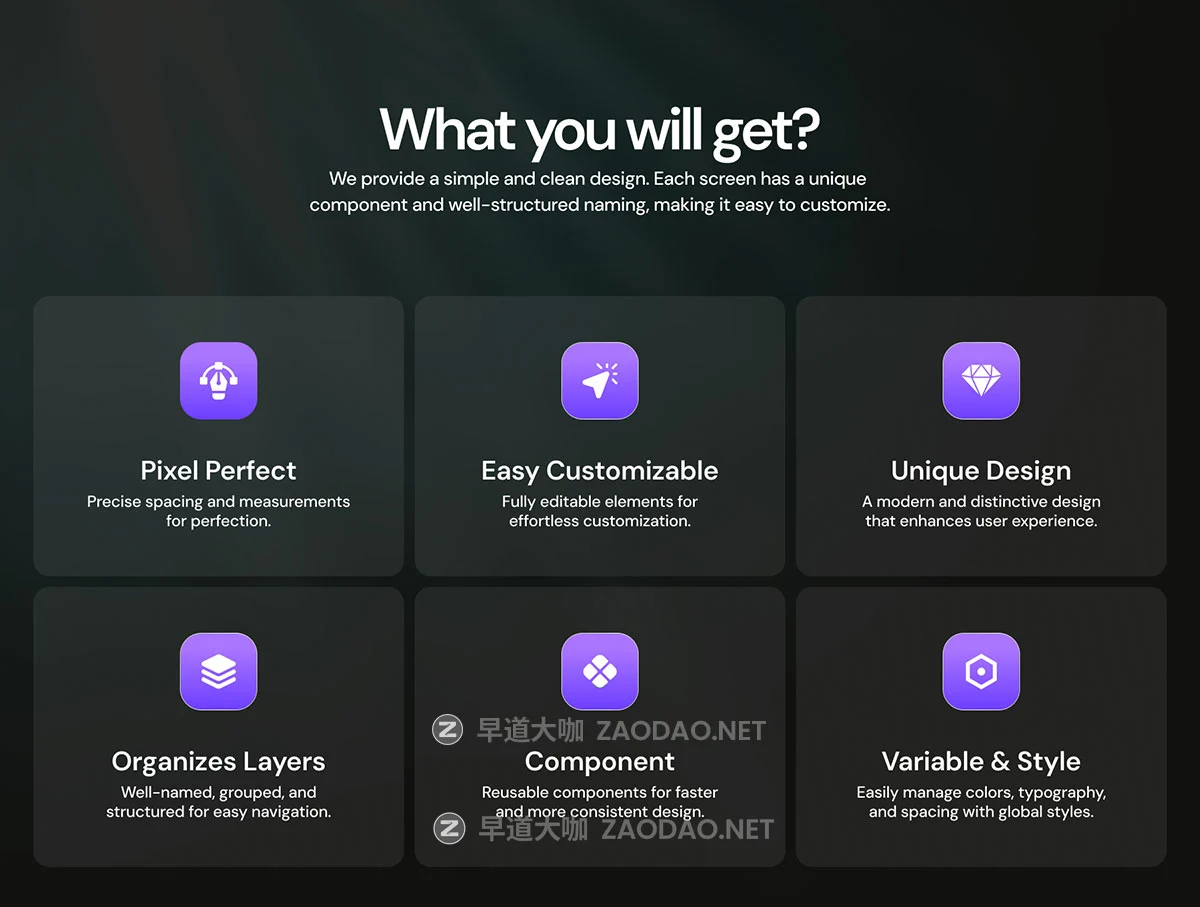 What you will get?

We provide a simple and clean design. Each screen has a unique component and well-structured naming, making it easy to customize.

Pixel Perfect

Precise spacing and measurements for perfection.

Easy Customizable

Fully editable elements for effortless customization.

Unique Design

A modern and distinctive design that enhances user experience.

Organizes Layers

Well-named, grouped, and structured for easy navigation.

Component

Reusable components for faster and more consistent design.

Variable & Style

Easily manage colors, typography, and spacing with global styles.

早道大咖 ZAODAO.NET