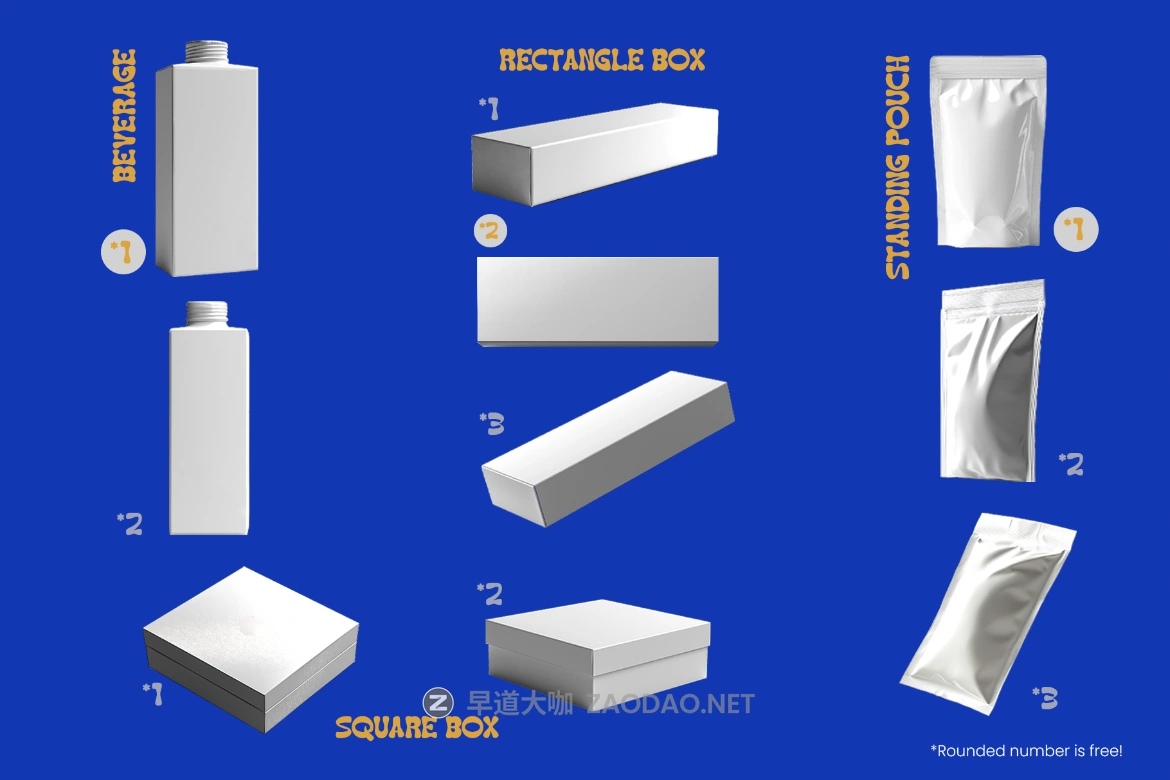 BEVERAGE

*1

*2

RECTANGLE BOX

*1

*2

*3

STANDING POUCH

*1

*2

*3

*1

*2

SQUARE BOX

早道大咖 ZAODAO.NET

*Rounded number is free!