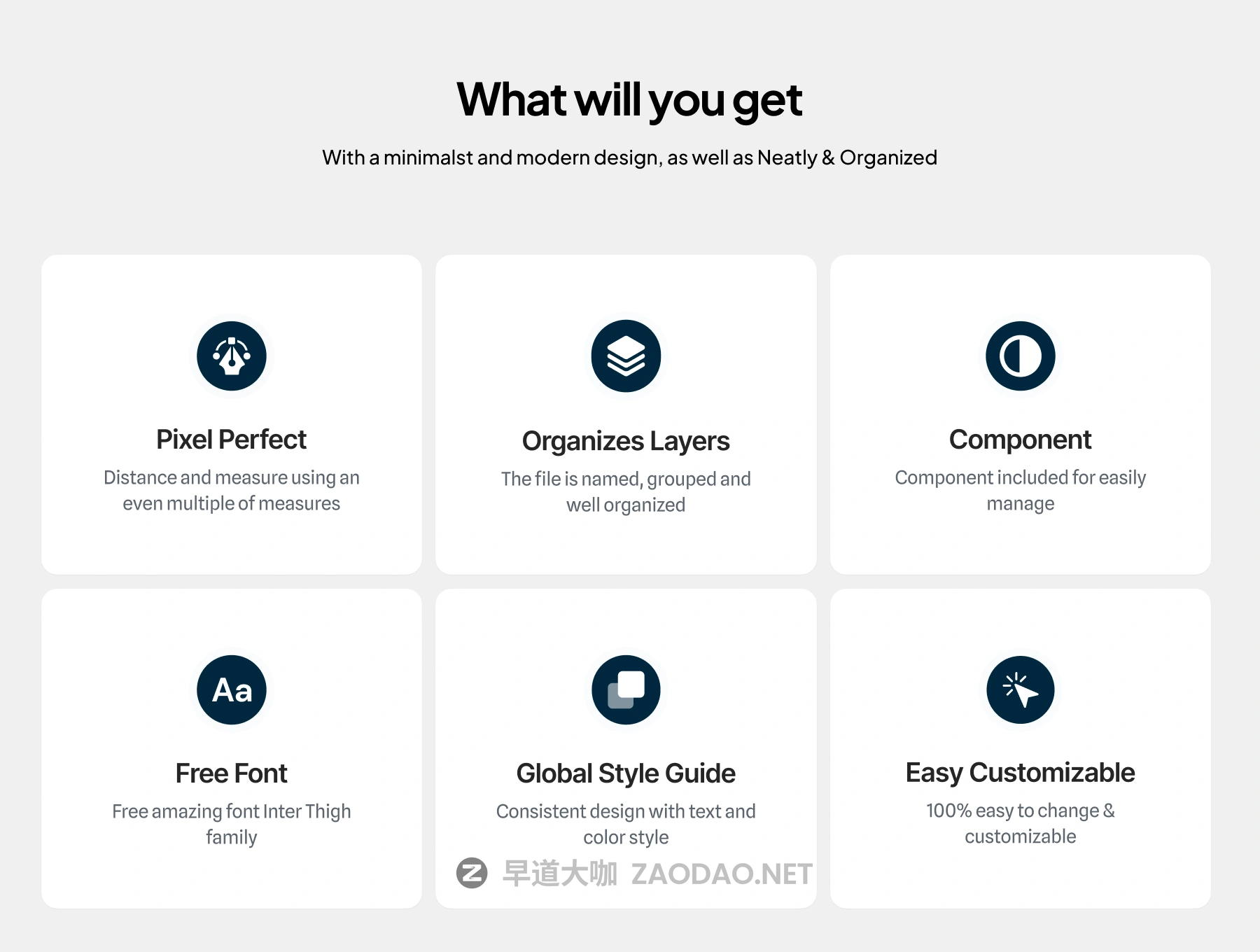 What will you get

With a minimalst and modern design, as well as Neatly & Organized

Pixel Perfect

Distance and measure using an even multiple of measures

Organizes Layers

The file is named, grouped and well organized

Component

Component included for easily manage

Aa

Free Font

Free amazing font Inter Thigh family

Global Style Guide

Consistent design with text and color style

Easy Customizable

100% easy to change & customizable

早道大咖 ZAODAO.NET